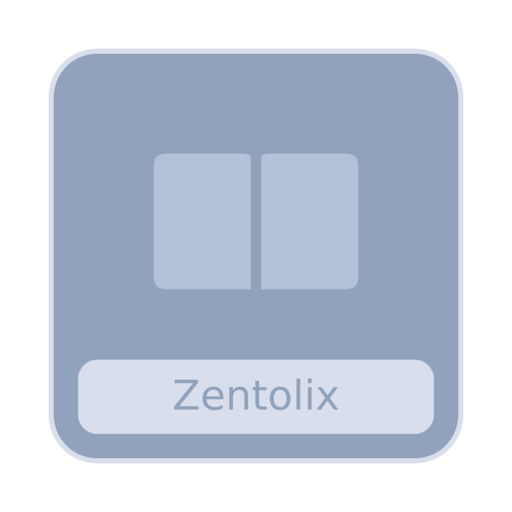 Zentolix